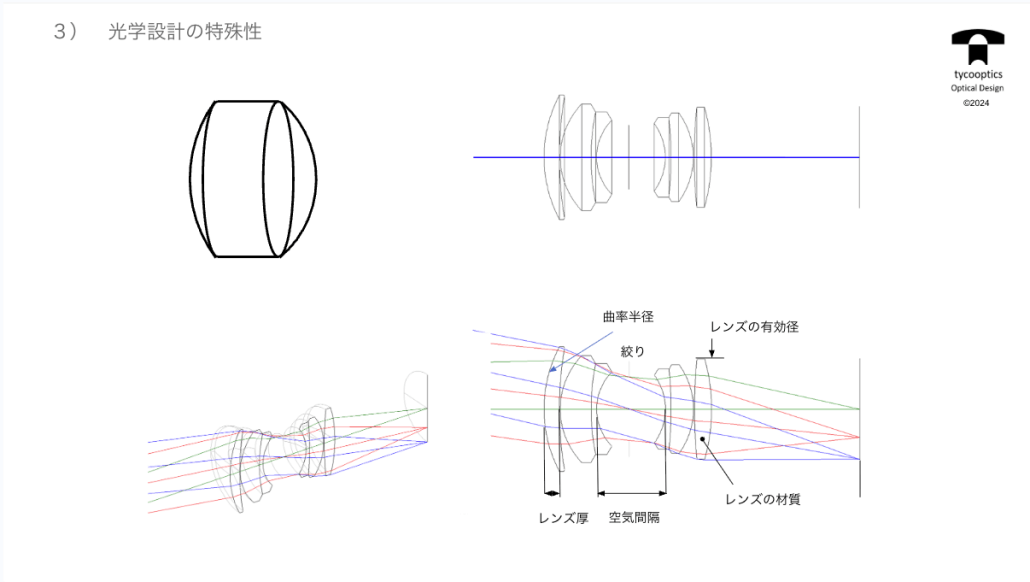 ３）　光学設計の特殊性

tycooptics
Optical Design
©2024

曲率半径

絞り

レンズの有効径

レンズの材質

レンズ厚

空気間隔