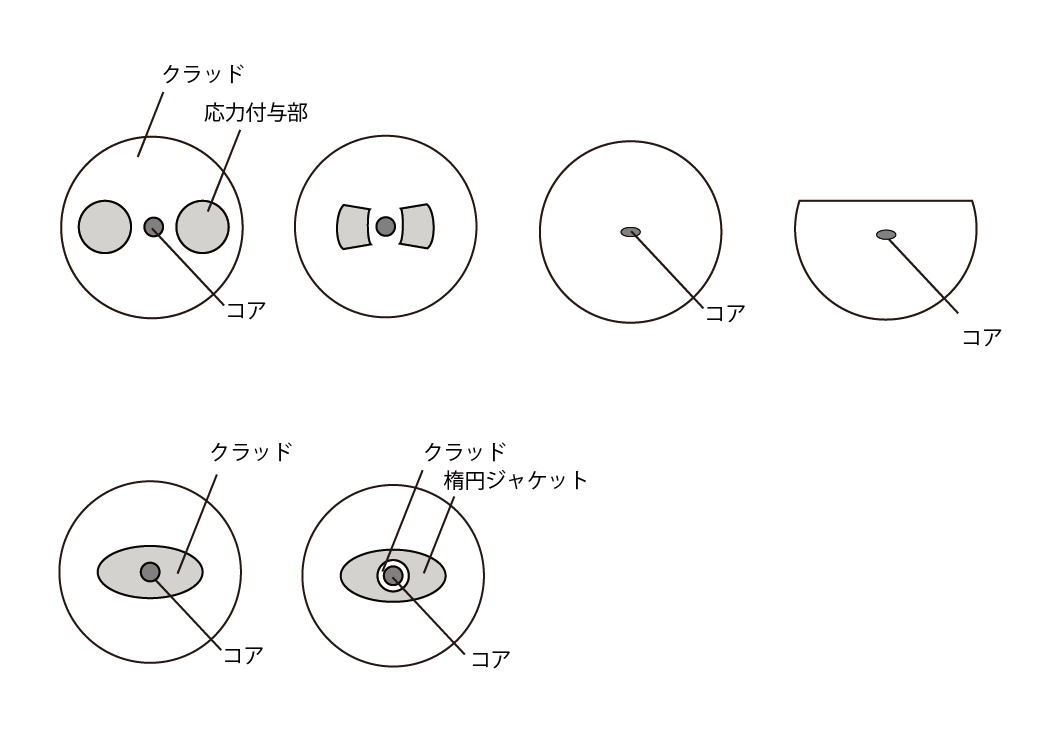 クラッド
応力付与部
コア
コア
コア

クラッド
コア
クラッド
楕円ジャケット
コア